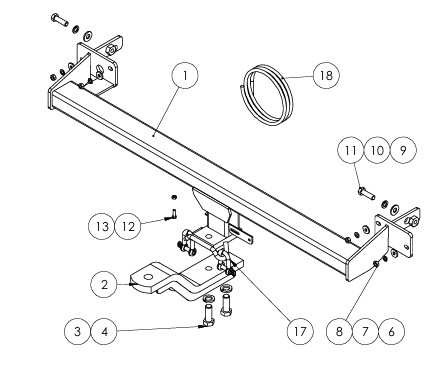 1
18
11 10 9
13 12
2
3 4
17
8 7 6